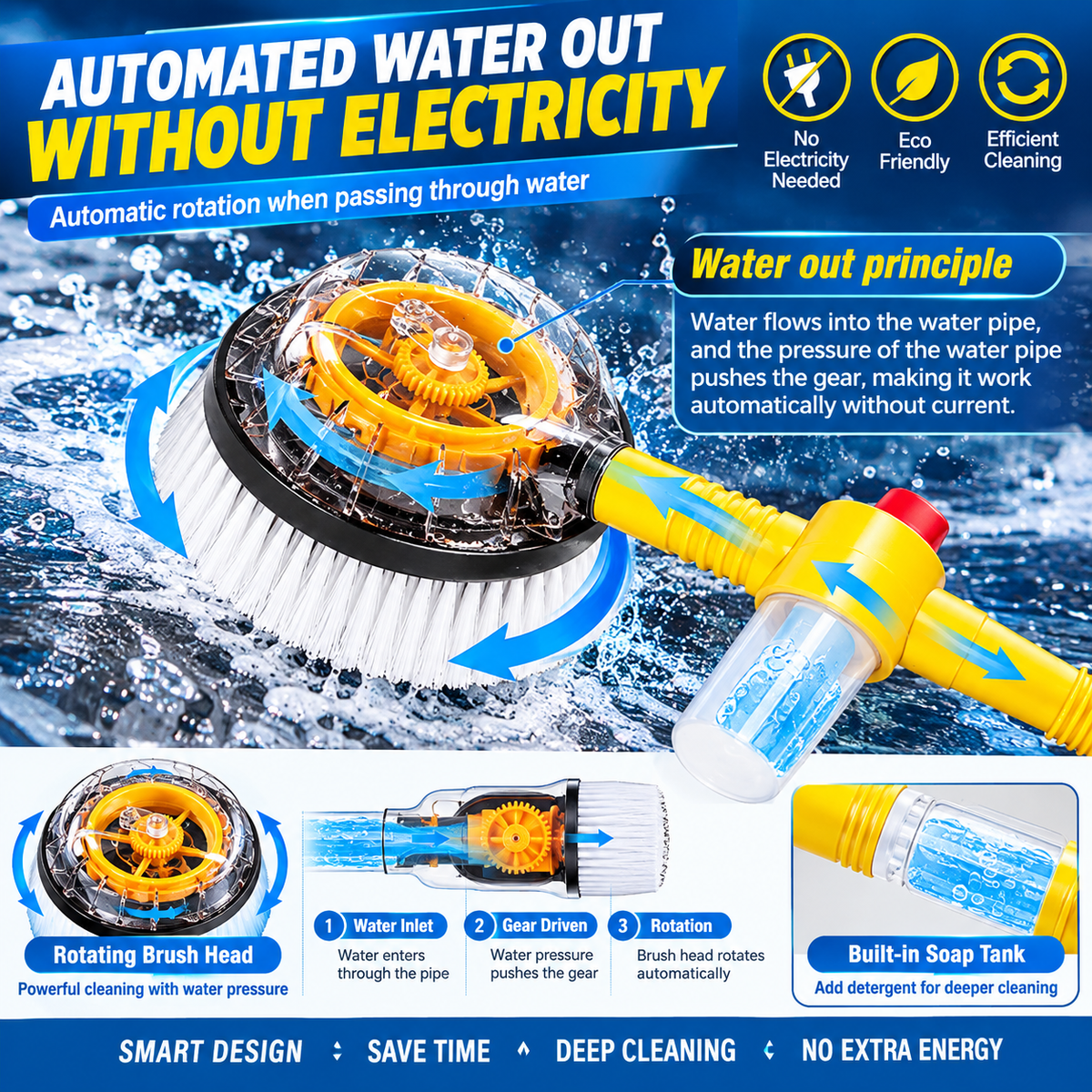 AUTOMATED WATER OUT
WITHOUT ELECTRICITY

Automatic rotation when passing through water

No Electricity Needed

Eco Friendly

Efficient Cleaning

Water out principle

Water flows into the water pipe, and the pressure of the water pipe pushes the gear, making it work automatically without current.

Rotating Brush Head
Powerful cleaning with water pressure

1 Water Inlet
Water enters through the pipe

2 Gear Driven
Water pressure pushes the gear

3 Rotation
Brush head rotates automatically

Built-in Soap Tank
Add detergent for deeper cleaning

SMART DESIGN SAVE TIME DEEP CLEANING NO EXTRA ENERGY